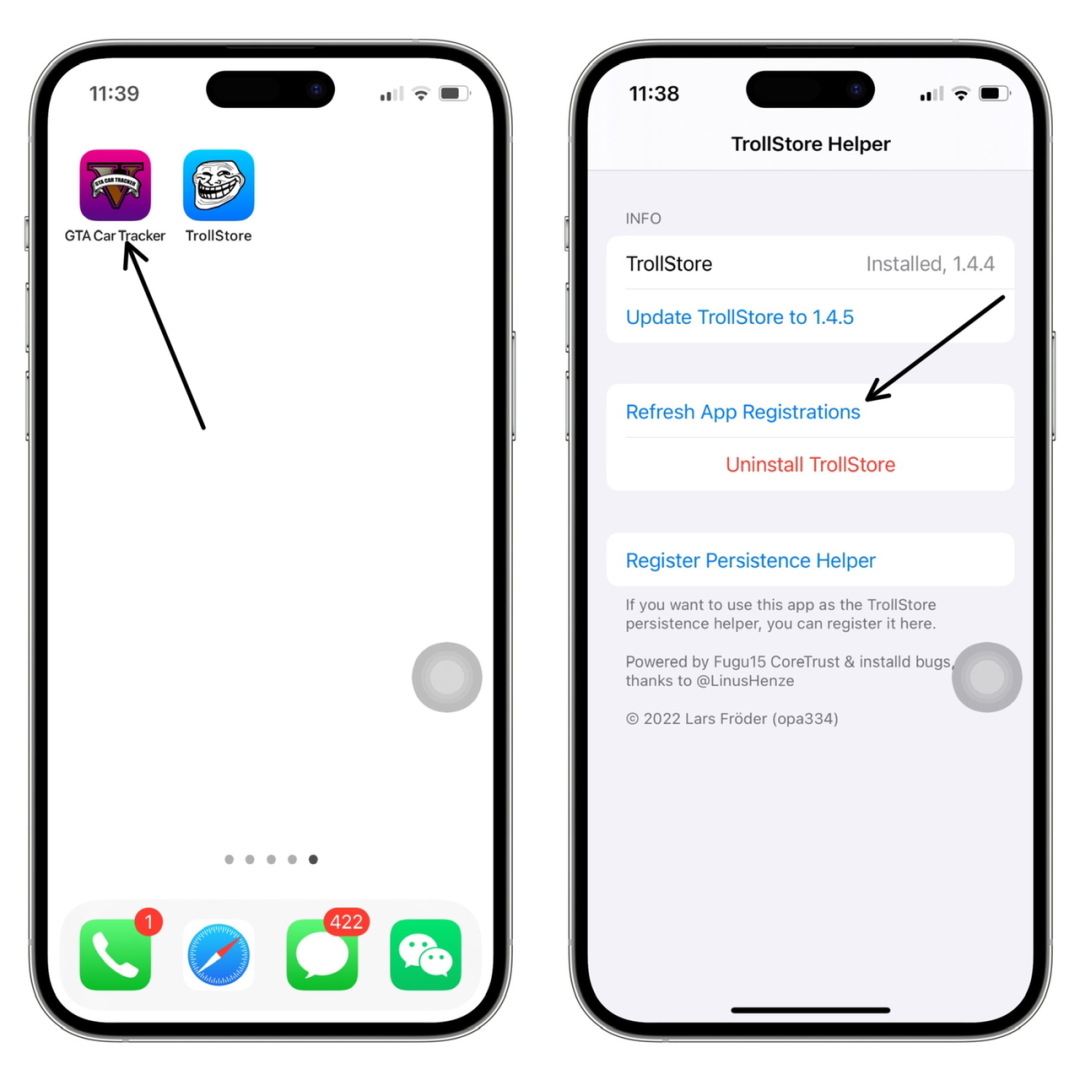 11:39

GTA CAR TRACKER

GTA Car Tracker

TrollStore

1

422

11:38

TrollStore Helper

INFO

TrollStore Installed, 1.4.4

Update TrollStore to 1.4.5

Refresh App Registrations

Uninstall TrollStore

Register Persistence Helper

If you want to use this app as the TrollStore persistence helper, you can register it here.

Powered by Fugu15 CoreTrust & installd bugs, thanks to @LinusHenze

© 2022 Lars Fröder (opa334)