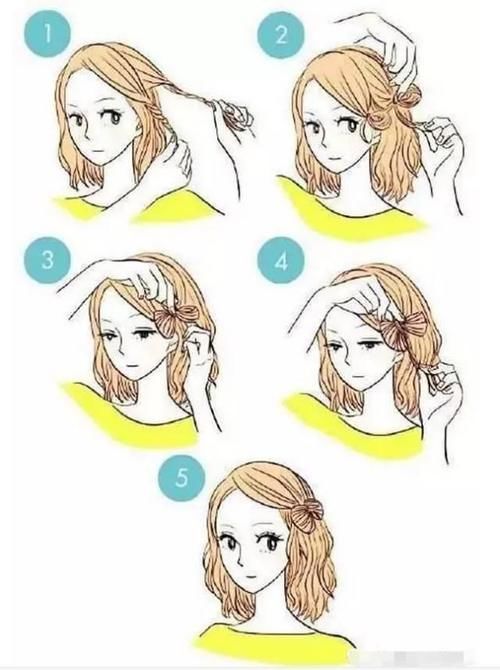 1
2
3
4
5