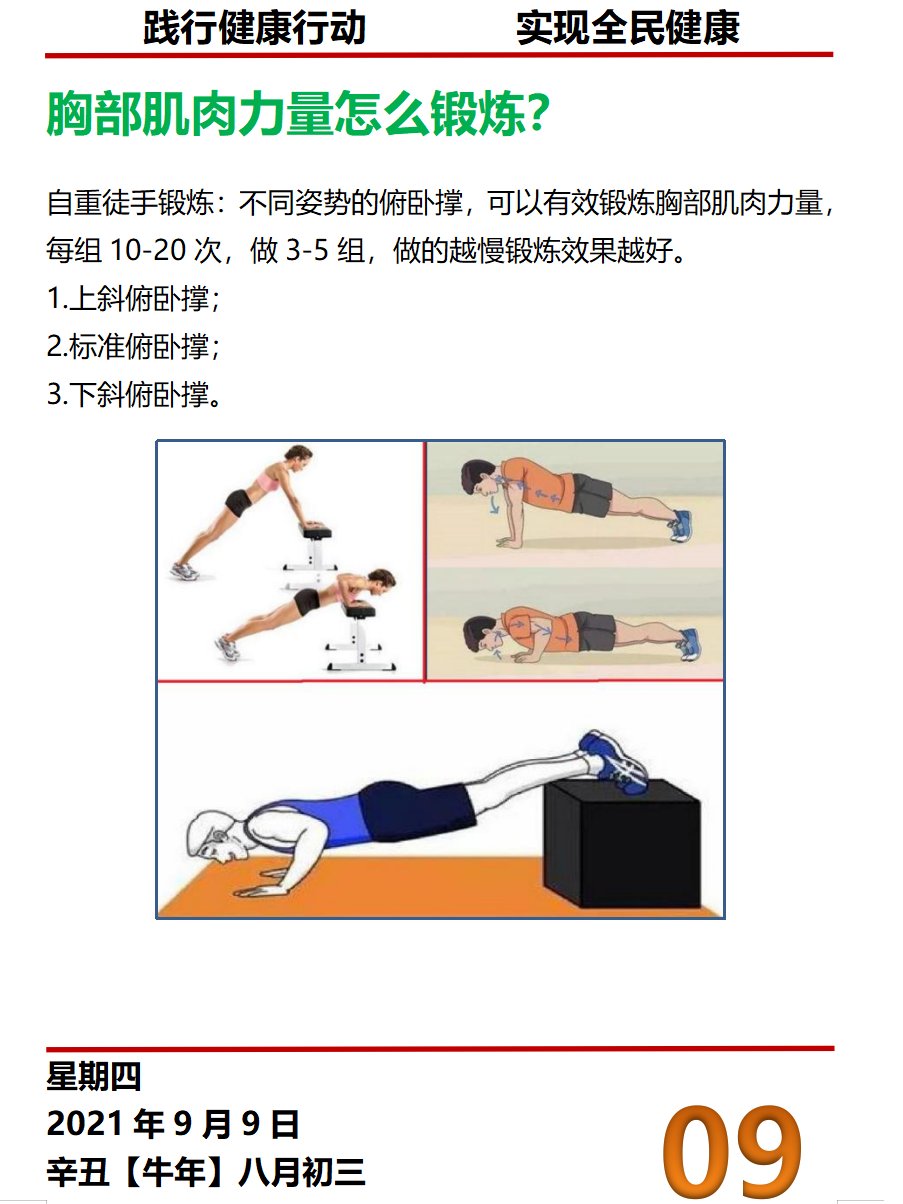 践行健康行动　　实现全民健康

胸部肌肉力量怎么锻炼?

自重徒手锻炼：不同姿势的俯卧撑，可以有效锻炼胸部肌肉力量，每组 10-20 次，做 3-5 组，做的越慢锻炼效果越好。
1.上斜俯卧撑；
2.标准俯卧撑；
3.下斜俯卧撑。

星期四
2021 年 9 月 9 日
辛丑【牛年】八月初三
09