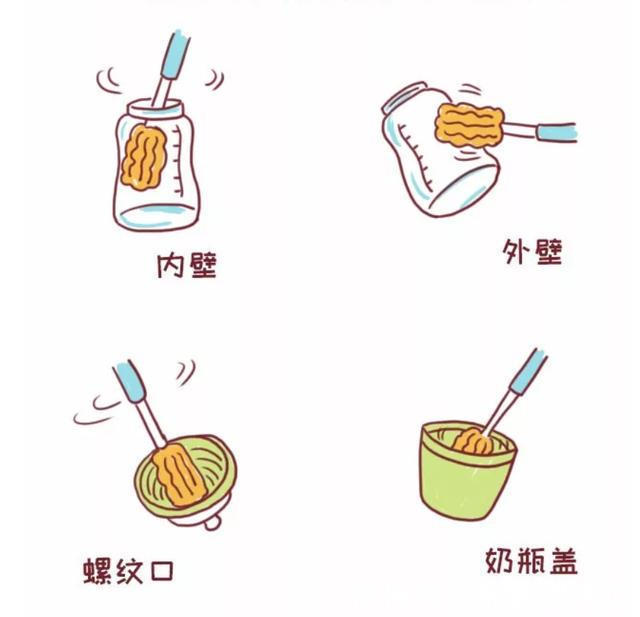 内壁

外壁

螺纹口

奶瓶盖