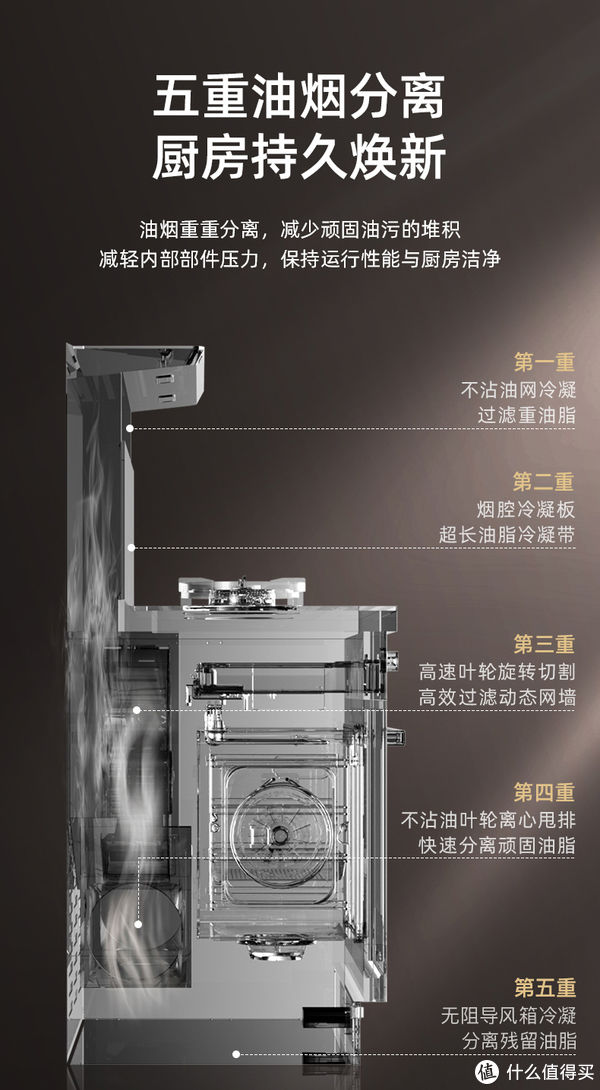 五重油烟分离
厨房持久焕新

油烟重重分离，减少顽固油污的堆积
减轻内部部件压力，保持运行性能与厨房洁净

第一重
不沾油网冷凝
过滤重油脂

第二重
烟腔冷凝板
超长油脂冷凝带

第三重
高速叶轮旋转切割
高效过滤动态网墙

第四重
不沾油叶轮离心甩排
快速分离顽固油脂

第五重
无阻导风箱冷凝
分离残留油脂

值 什么值得买