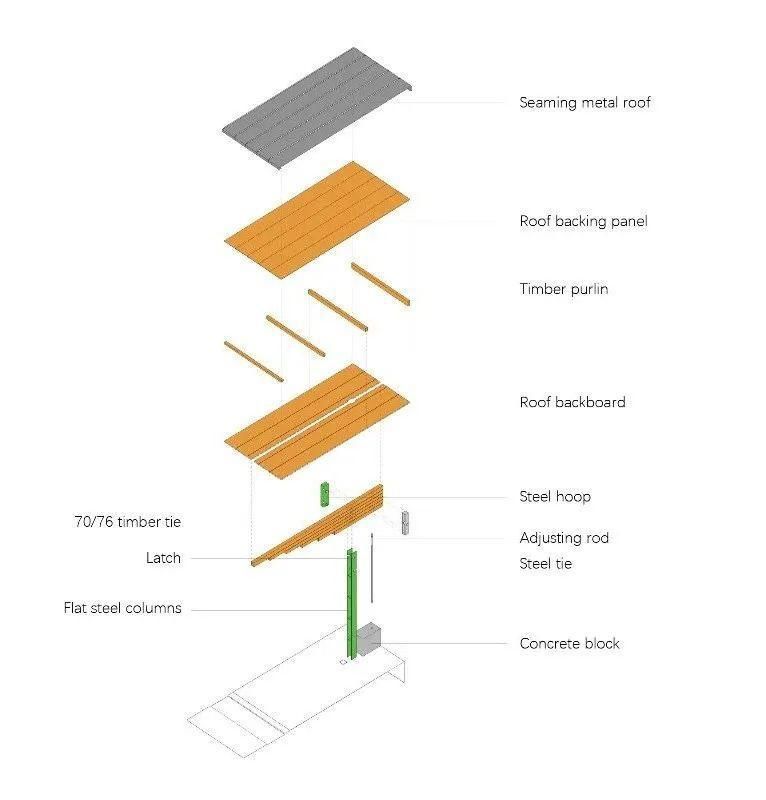 Seaming metal roof

Roof backing panel

Timber purlin

Roof backboard

Steel hoop

70/76 timber tie

Adjusting rod

Latch

Steel tie

Flat steel columns

Concrete block