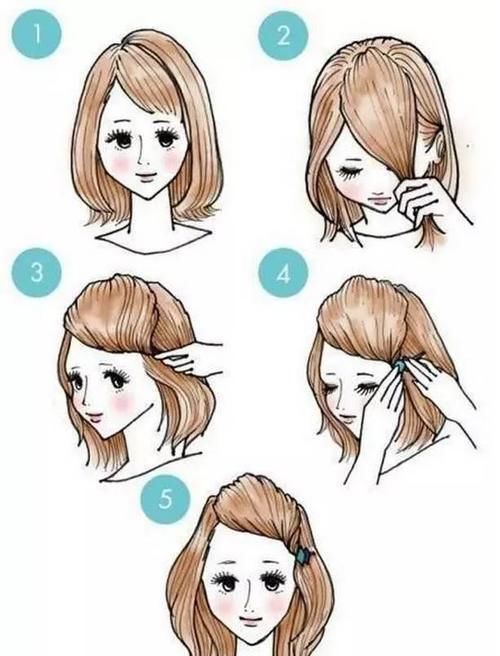 1
2
3
4
5