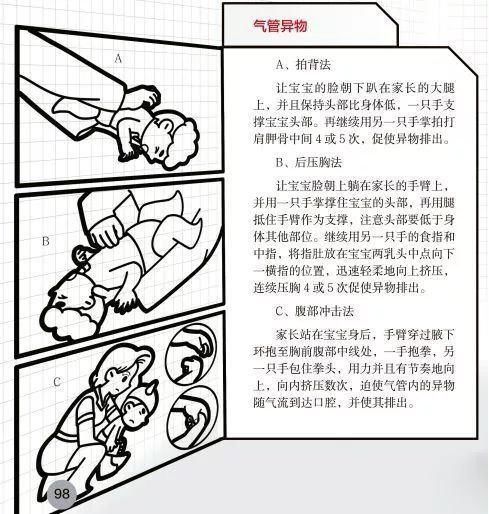 A

B

C

气管异物

A、拍背法

让宝宝的脸朝下趴在家长的大腿上、并且保持头部比身体低，一只手支撑宝宝头部。再继续用另一只手掌拍打肩胛骨中间 4 或 5 次，促使异物排出。

B、后压胸法

让宝宝脸朝上躺在家长的手臂上，并用一只手掌撑住宝宝的头部，再用腿抵住手臂作为支撑，注意头部要低于身体其他部位。继续用另一只手的食指和中指，将指肚放在宝宝两乳头中点向下一横指的位置，迅速轻柔地向上挤压，连续压胸 4 或 5 次促使异物排出。

C、腹部冲击法

家长站在宝宝身后，手臂穿过腋下环抱至胸前腹部中线处，一手抱拳，另一只手包住拳头，用力并且有节奏地向上，向内挤压数次，迫使气管内的异物随气流到达口腔，并使其排出。

98