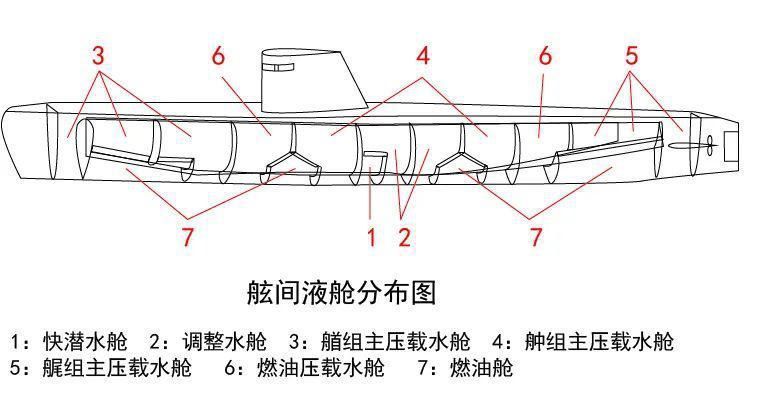 3
6
4
6
5
7
1
2
7

舷间液舱分布图

1：快潜水舱　2：调整水舱　3：艏组主压载水舱　4：舯组主压载水舱
5：艉组主压载水舱　6：燃油压载水舱　7：燃油舱