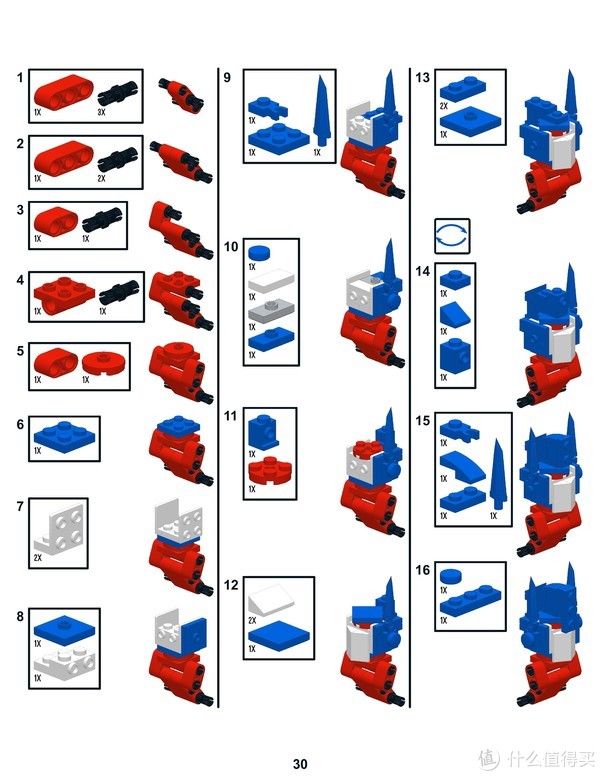 1
1X
3X

2
1X
2X

3
1X
1X

4
1X
1X

5
1X
1X

6
1X

7
2X

8
1X
1X

9
1X
1X
1X

10
1X
1X
1X
1X

11
1X
1X

12
2X
1X

13
2X
1X

14
1X
1X
1X

15
1X
1X
1X
1X

16
1X
1X

30

值 什么值得买