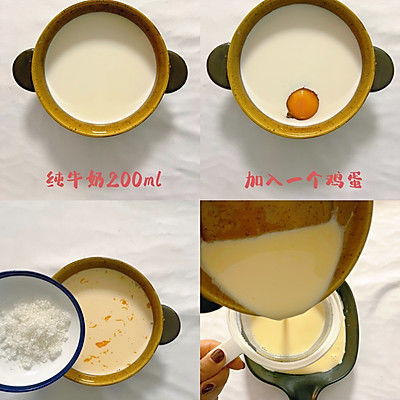 纯牛奶200ml

加入一个鸡蛋