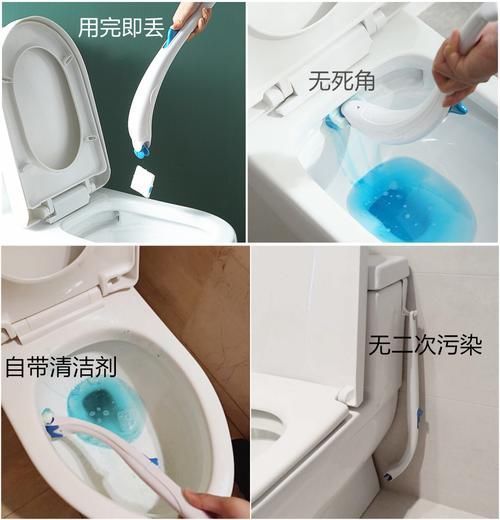 用完即丢

无死角

自带清洁剂

无二次污染