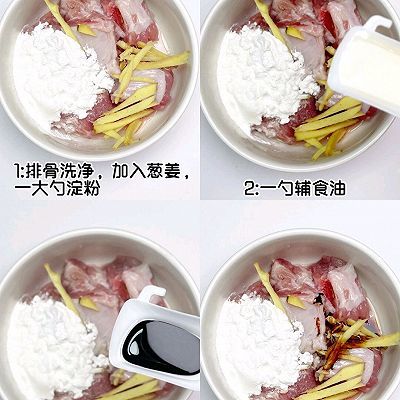 1:排骨洗净，加入葱姜，一大勺淀粉

2:一勺辅食油