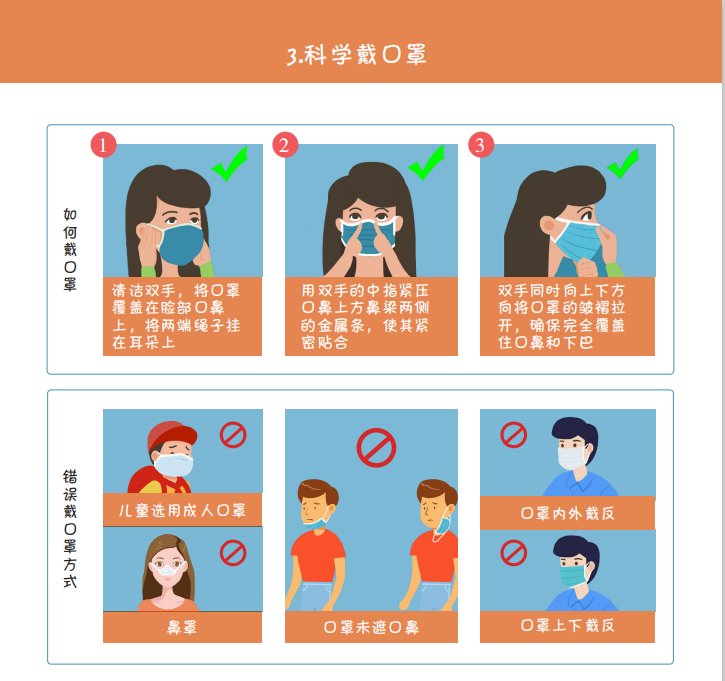 3.科学戴口罩

如何戴口罩

1
清洁双手，将口罩覆盖在脸部口鼻上，将两端绳子挂在耳朵上

2
用双手的中指紧压口鼻上方鼻梁两侧的金属条，使其紧密贴合

3
双手同时向上下方向将口罩的皱褶拉开，确保完全覆盖住口鼻和下巴

错误戴口罩方式

儿童选用成人口罩

鼻罩

口罩未遮口鼻

口罩内外戴反

口罩上下戴反