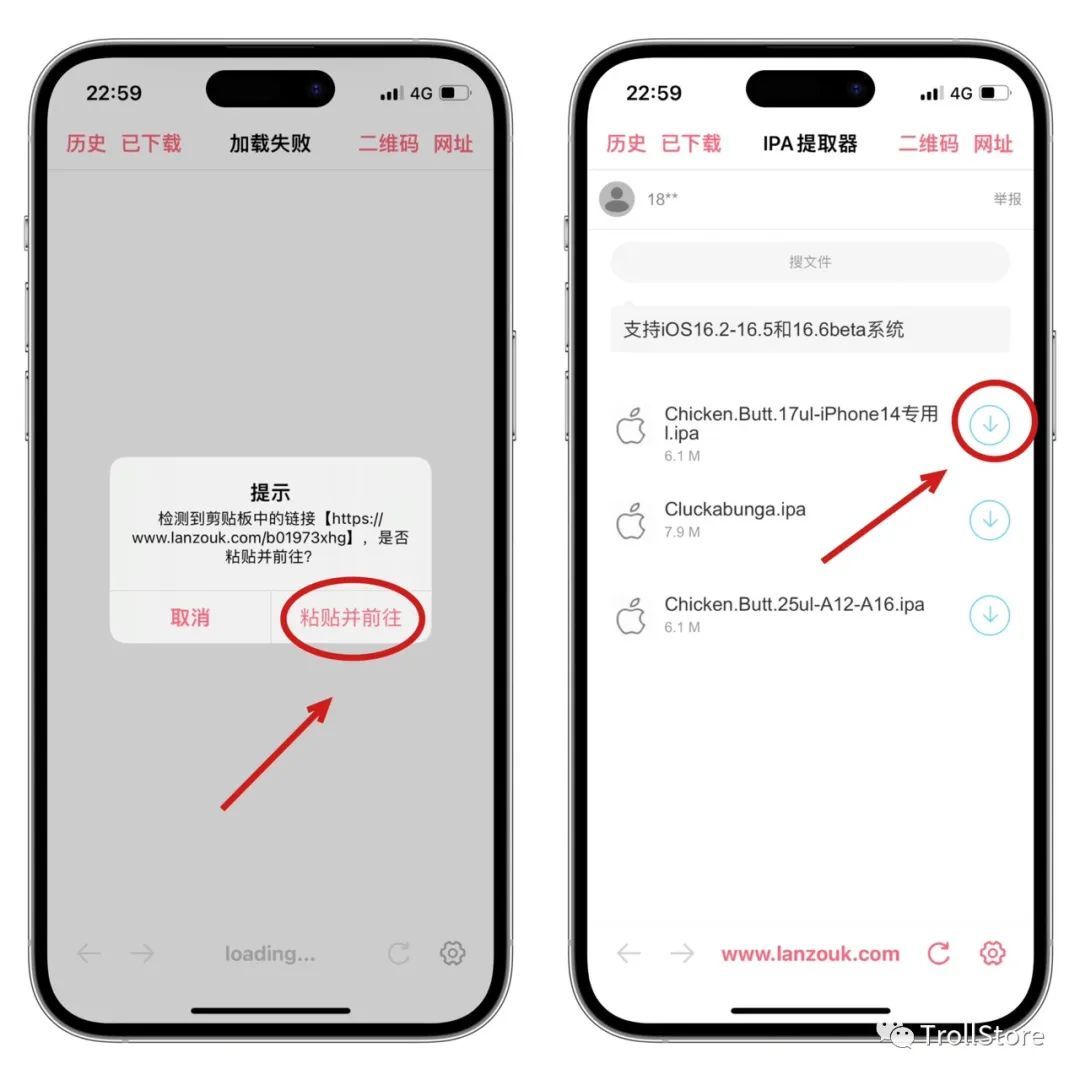 22:59
4G

历史 已下载 加载失败 二维码 网址

提示
检测到剪贴板中的链接【https://www.lanzouk.com/b01973xhg】，是否粘贴并前往?

取消 粘贴并前往

loading...

22:59
4G

历史 已下载 IPA 提取器 二维码 网址

18** 举报

搜文件

支持iOS16.2-16.5和16.6beta系统

Chicken.Butt.17ul-iPhone14专用l.ipa
6.1 M

Cluckabunga.ipa
7.9 M

Chicken.Butt.25ul-A12-A16.ipa
6.1 M

www.lanzouk.com

TrollStore