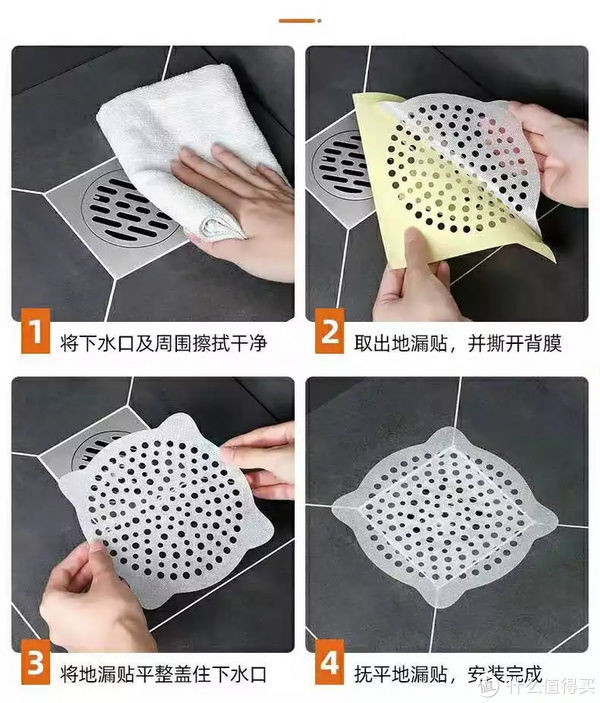 1 将下水口及周围擦拭干净

2 取出地漏贴，并撕开背膜

3 将地漏贴平整盖住下水口

4 抚平地漏贴，安装完成

值 什么值得买