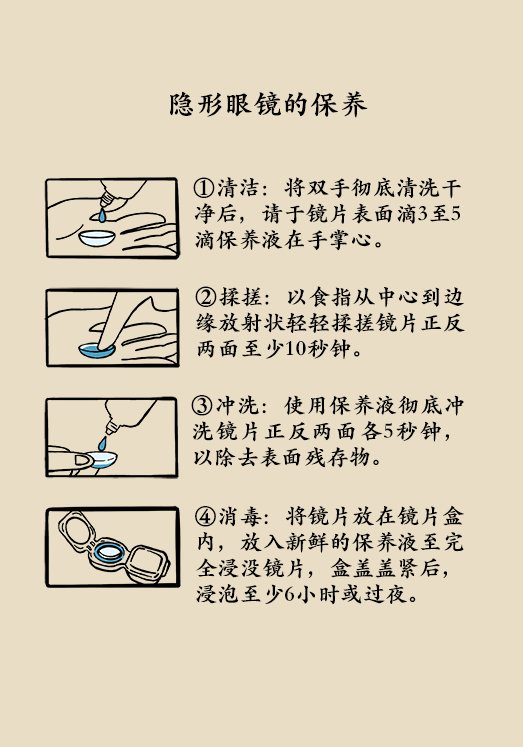 隐形眼镜的保养

①清洁：将双手彻底清洗干净后，请于镜片表面滴3至5滴保养液在手掌心。

②揉搓：以食指从中心到边缘放射状轻轻揉搓镜片正反两面至少10秒钟。

③冲洗：使用保养液彻底冲洗镜片正反两面各5秒钟，以除去表面残存物。

④消毒：将镜片放在镜片盒内，放入新鲜的保养液至完全浸没镜片，盒盖盖紧后，浸泡至少6小时或过夜。