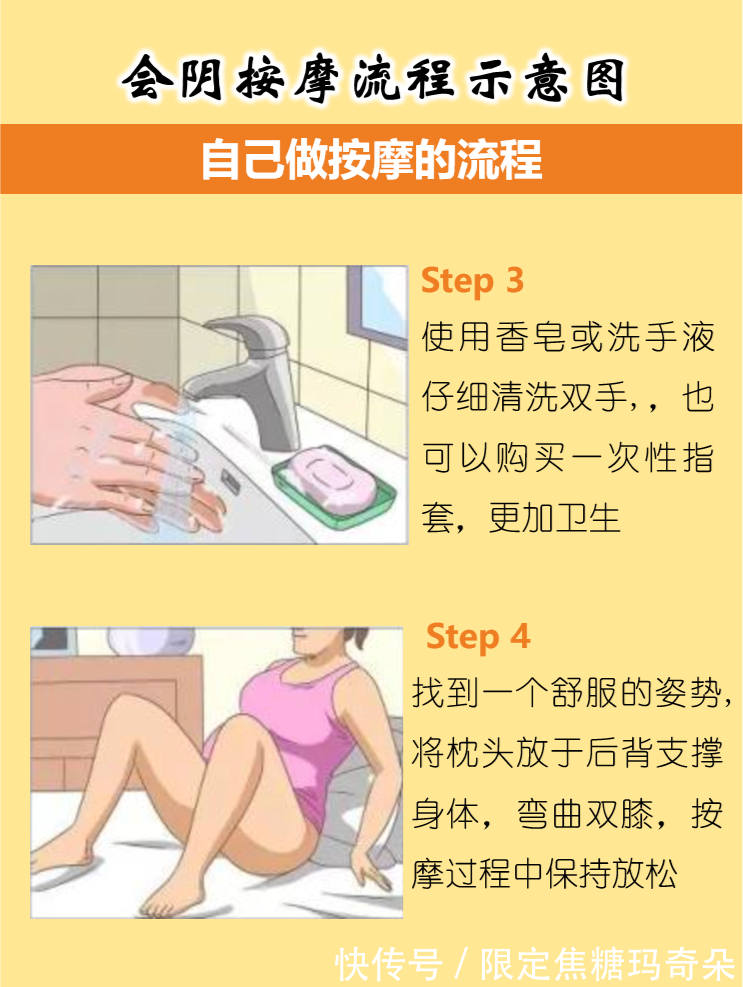 会阴按摩流程示意图

自己做按摩的流程

Step 3
使用香皂或洗手液仔细清洗双手,，也可以购买一次性指套，更加卫生

Step 4
找到一个舒服的姿势，将枕头放于后背支撑身体，弯曲双膝，按摩过程中保持放松

快传号 / 限定焦糖玛奇朵