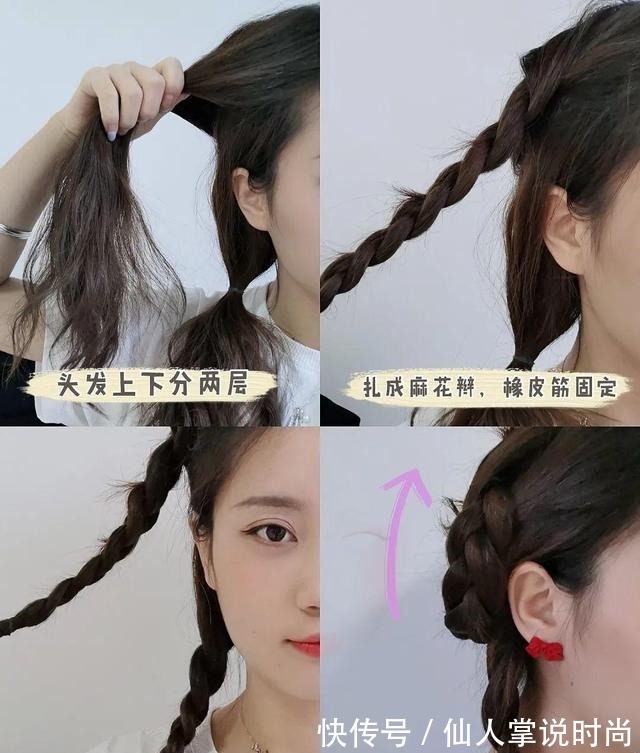 头发上下分两层

扎成麻花辫，橡皮筋固定

快传号 / 仙人掌说时尚