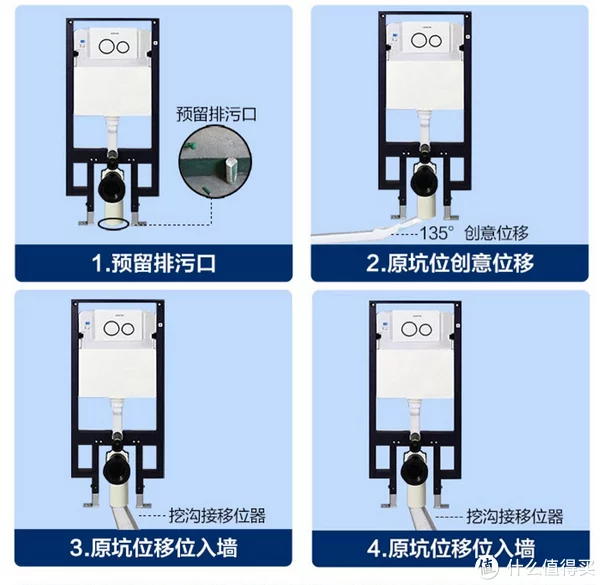 预留排污口

1.预留排污口

135° 创意位移

2.原坑位创意位移

挖沟接移位器

3.原坑位移位入墙

挖沟接移位器

4.原坑位移位入墙

值 什么值得买