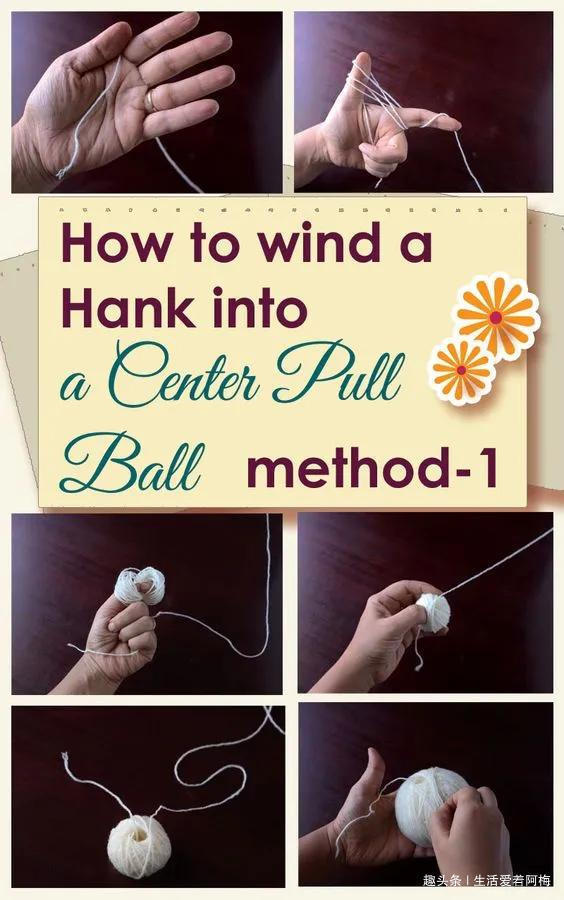 How to wind a Hank into a Center Pull Ball method-1

趣头条 | 生活爱若阿梅