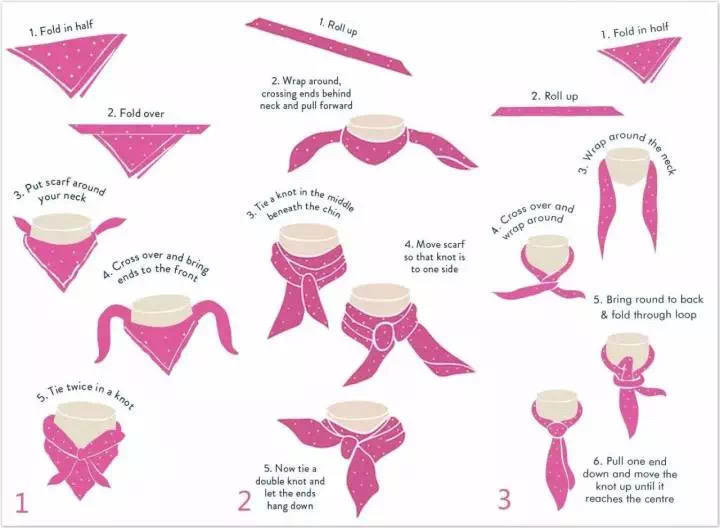 1. Fold in half

2. Fold over

3. Put scarf around your neck

4. Cross over and bring ends to the front

5. Tie twice in a knot

1

1. Roll up

2. Wrap around, crossing ends behind neck and pull forward

3. Tie a knot in the middle beneath the chin

4. Move scarf so that knot is to one side

5. Now tie a double knot and let the ends hang down

2

1. Fold in half

2. Roll up

3. Wrap around the neck

4. Cross over and wrap around

5. Bring round to back & fold through loop

6. Pull one end down and move the knot up until it reaches the centre

3