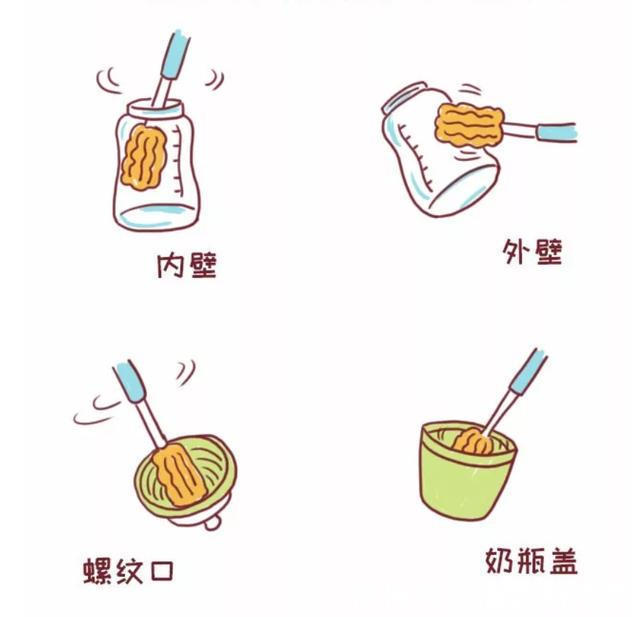 内壁

外壁

螺纹口

奶瓶盖