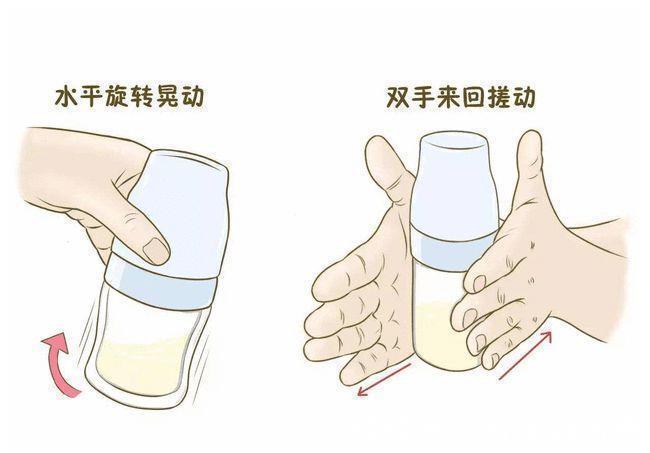 水平旋转晃动

双手来回搓动