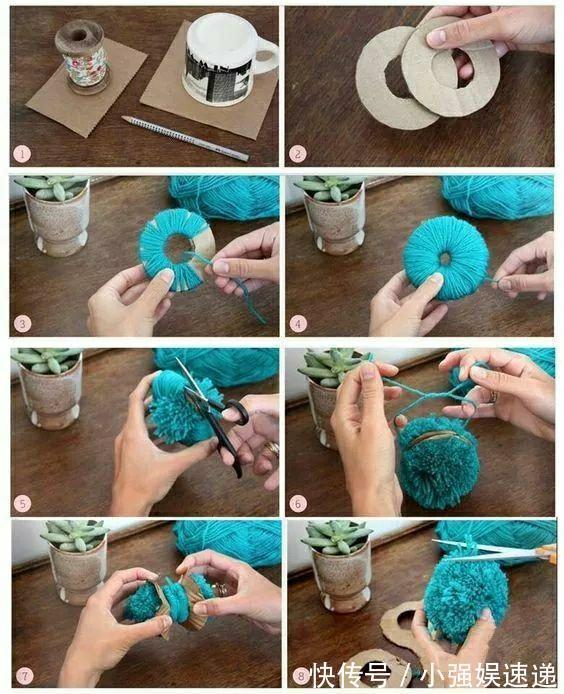 1
2
3
4
5
6
7
8
快传号 / 小强娱速递