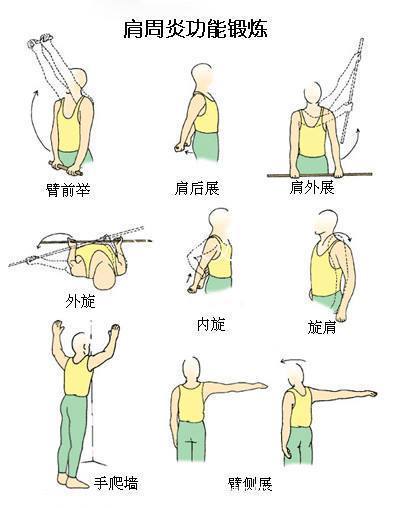 肩周炎功能锻炼

臂前举

肩后展

肩外展

外旋

内旋

旋肩

手爬墙

臂侧展