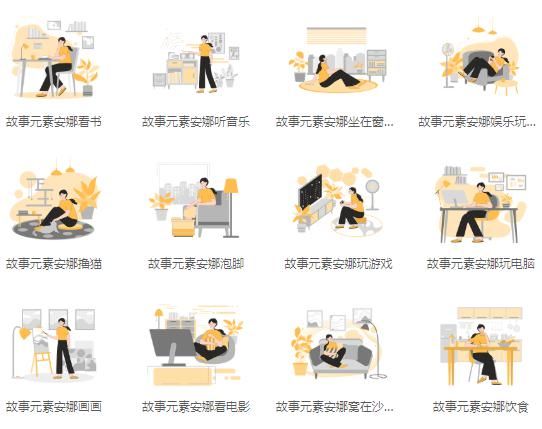 故事元素安娜看书

故事元素安娜听音乐

故事元素安娜坐在窗...

故事元素安娜娱乐玩...

故事元素安娜撸猫

故事元素安娜泡脚

故事元素安娜玩游戏

故事元素安娜玩电脑

故事元素安娜画画

故事元素安娜看电影

故事元素安娜窝在沙...

故事元素安娜饮食