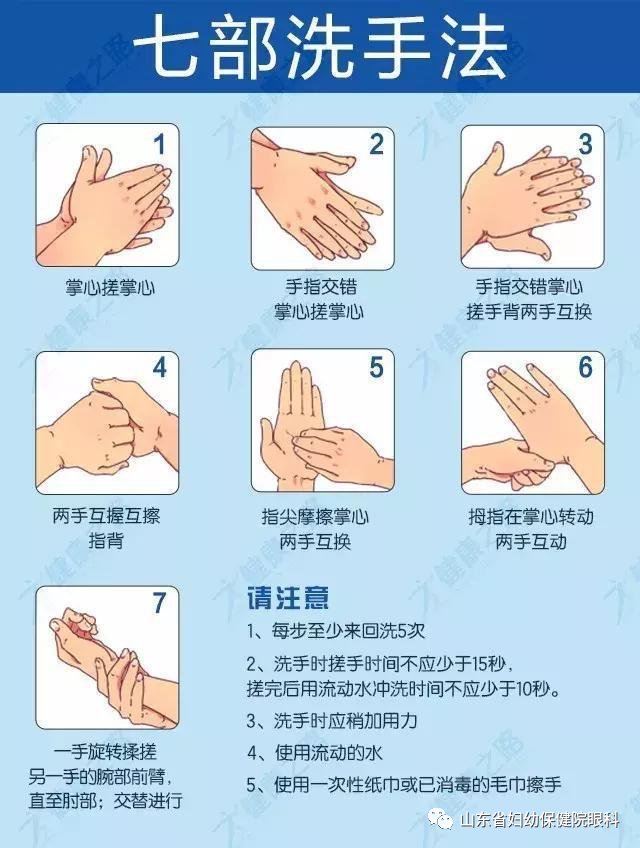 七部洗手法

1
掌心搓掌心

2
手指交错
掌心搓掌心

3
手指交错掌心
搓手背两手互换

4
两手互握互擦
指背

5
指尖摩擦掌心
两手互换

6
拇指在掌心转动
两手互动

7
一手旋转揉搓
另一手的腕部前臂，
直至肘部；交替进行

请注意

1、每步至少来回洗5次

2、洗手时搓手时间不应少于15秒，
搓完后用流动水冲洗时间不应少于10秒。

3、洗手时应稍加用力

4、使用流动的水

5、使用一次性纸巾或已消毒的毛巾擦手

健康之路

山东省妇幼保健院眼科