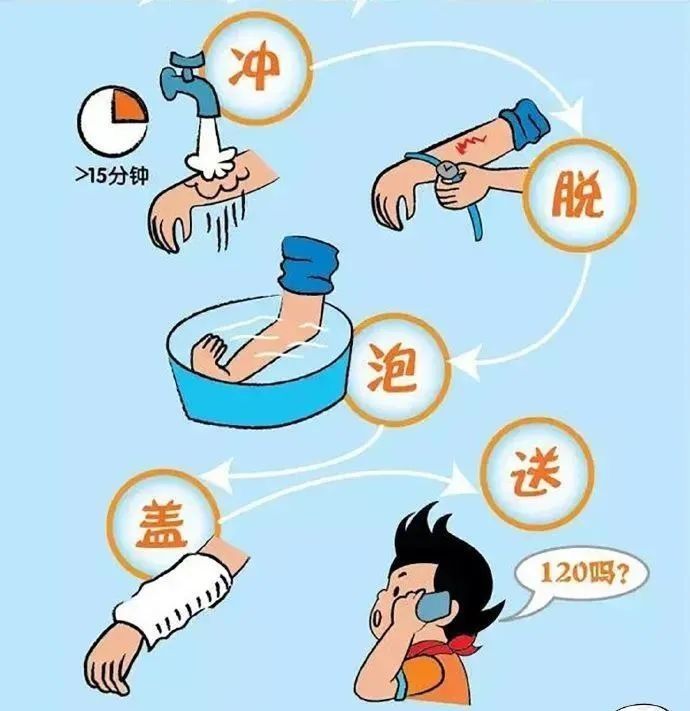 冲

>15分钟

脱

泡

盖

送

120吗?