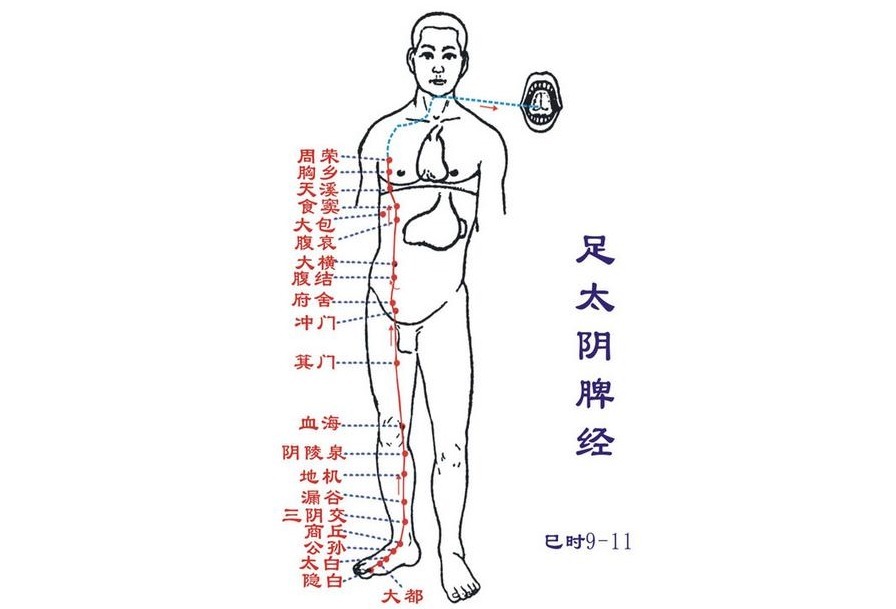 周荣
胸乡
天溪
食窦
大包
腹哀
大横
腹结
府舍
冲门
箕门
血海
阴陵泉
地机
漏谷
三阴交
商丘
公孙
太白
隐白
大都

足太阴脾经

巳时9-11