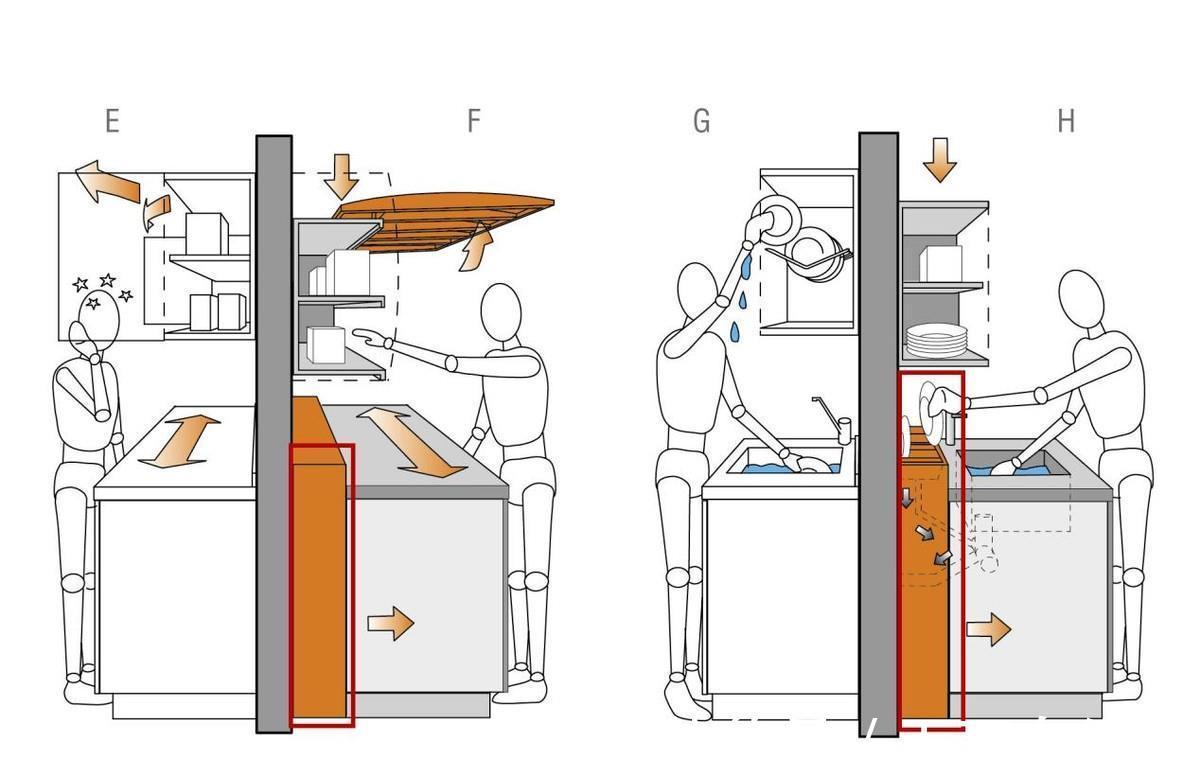 E F G H