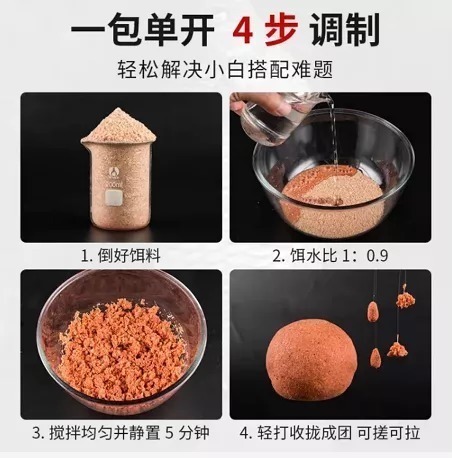 一包单开 4 步 调制

轻松解决小白搭配难题

200ml

1. 倒好饵料

2. 饵水比 1：0.9

3. 搅拌均匀并静置 5 分钟

4. 轻打收拢成团 可搓可拉