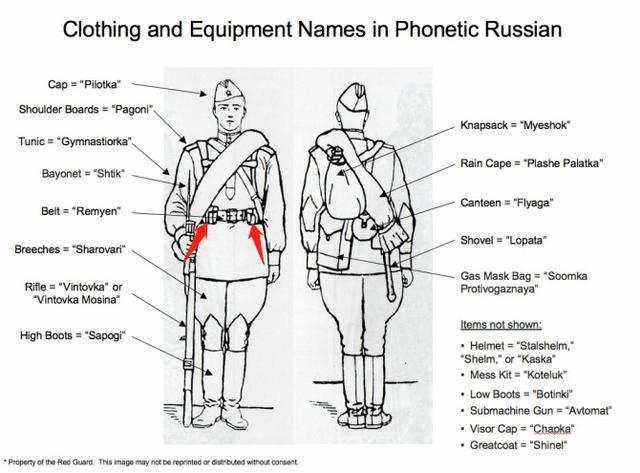 Clothing and Equipment Names in Phonetic Russian

Cap = "Pilotka"

Shoulder Boards = "Pagoni"

Tunic = "Gymnastiorka"

Bayonet = "Shtik"

Belt = "Remyen"

Breeches = "Sharovari"

Rifle = "Vintovka" or "Vintovka Mosina"

High Boots = "Sapogi"

Knapsack = "Myeshok"

Rain Cape = "Plashe Palatka"

Canteen = "Flyaga"

Shovel = "Lopata"

Gas Mask Bag = "Soomka Protivogaznaya"

Items not shown:

• Helmet = "Stalshelm," "Shelm," or "Kaska"
• Mess Kit = "Koteluk"
• Low Boots = "Botinki"
• Submachine Gun = "Avtomat"
• Visor Cap = "Chapka"
• Greatcoat = "Shinel"

* Property of the Red Guard. This image may not be reprinted or distributed without consent.