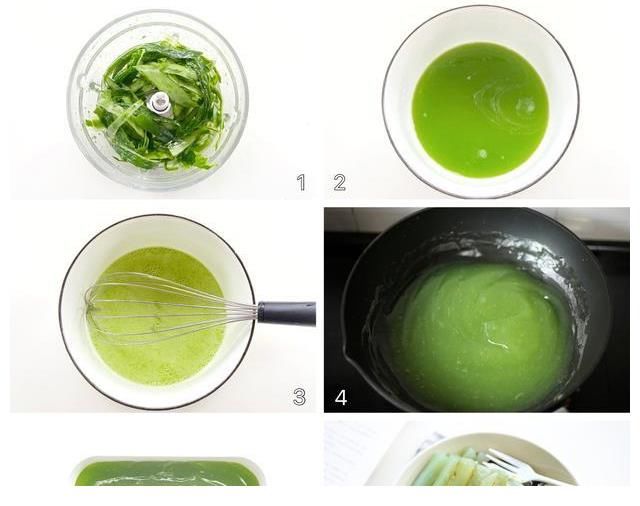 1
2
3
4