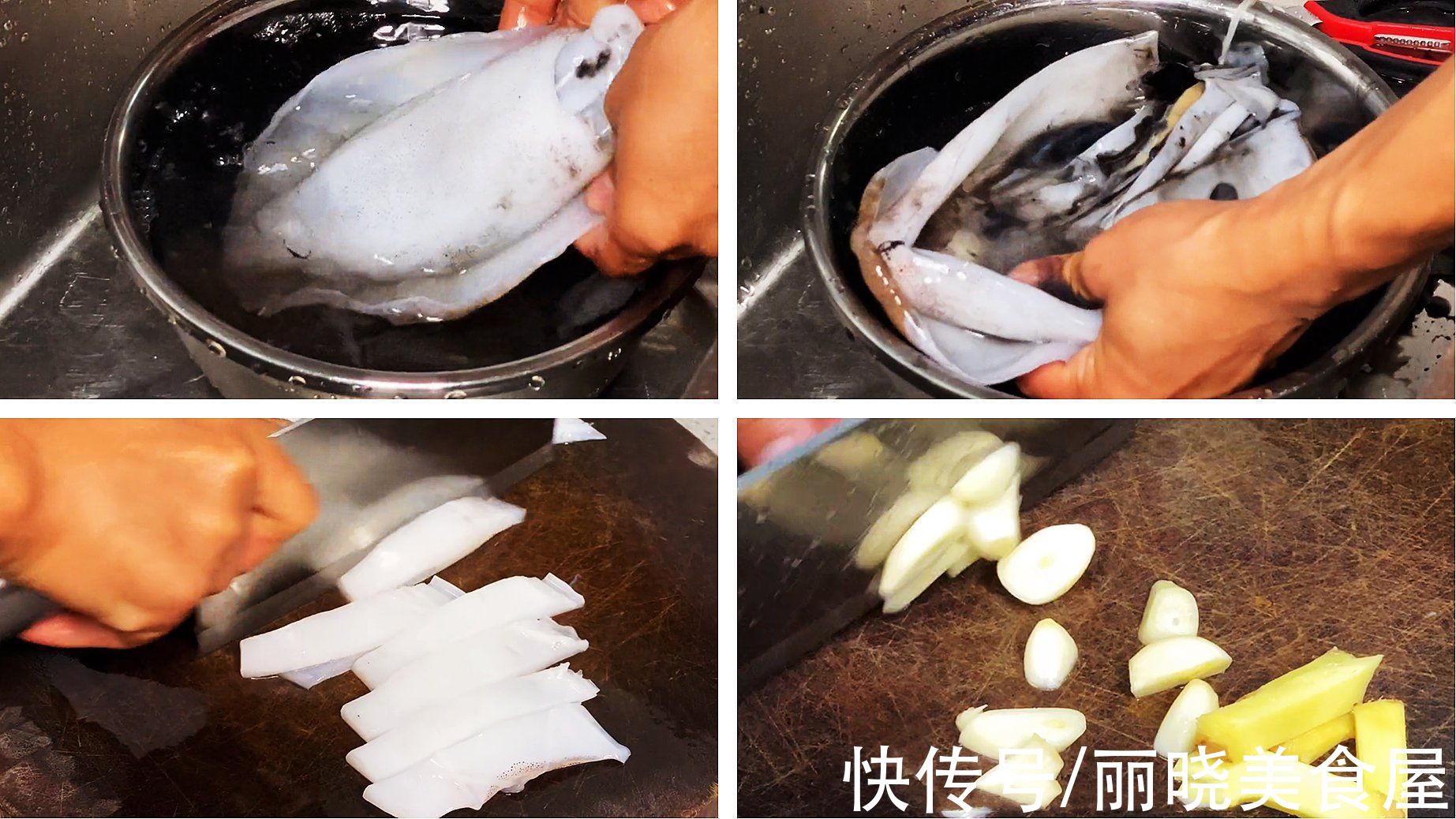 快传号/丽晓美食屋